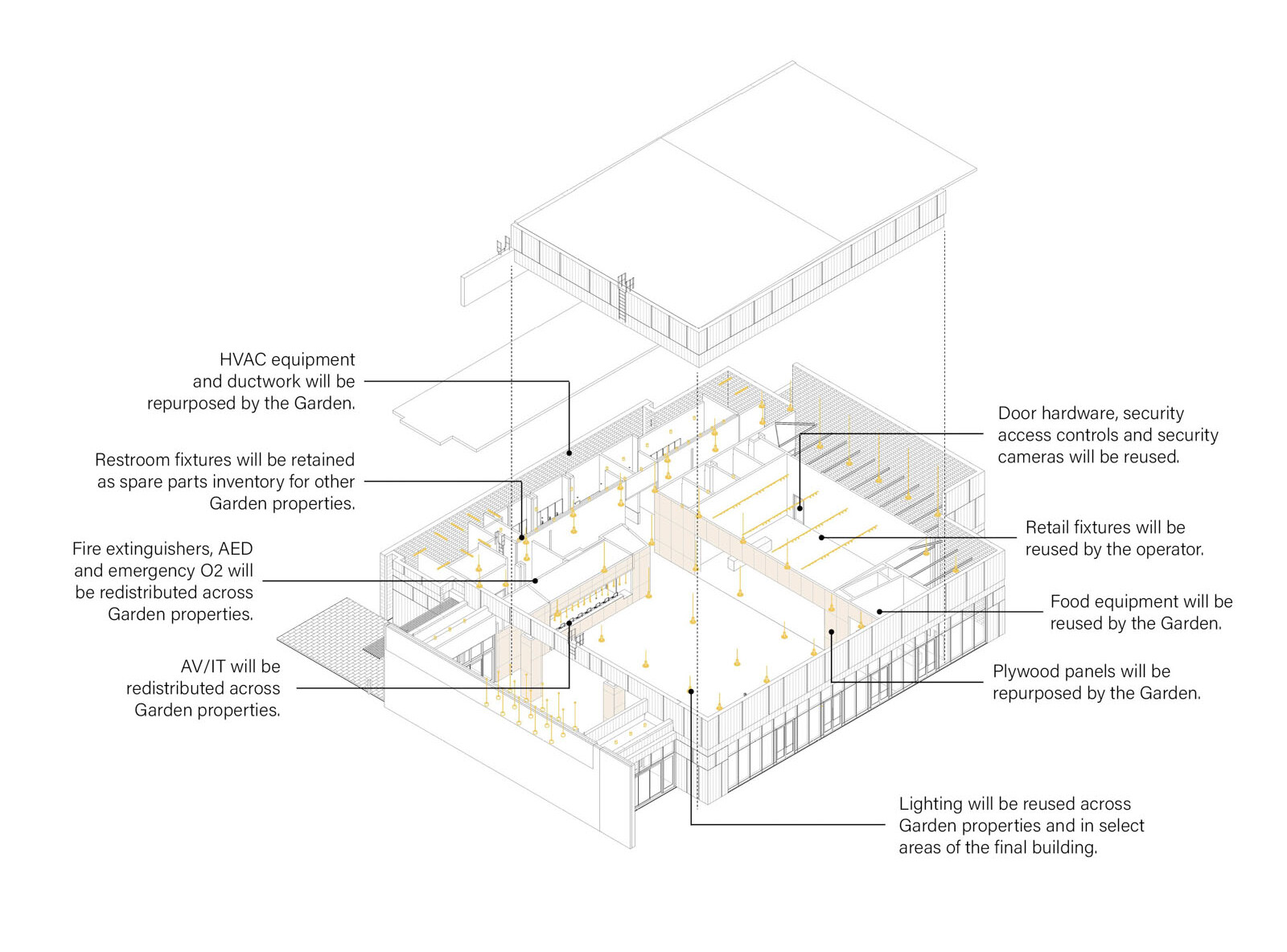 HVAC equipment and ductwork will be repurposed by the Garden.

Restroom fixtures will be retained as spare parts inventory for other Garden properties.

Fire extinguishers, AED and emergency O2 will be redistributed across Garden properties.

AV/IT will be redistributed across Garden properties.

Door hardware, security access controls and security cameras will be reused.

Retail fixtures will be reused by the operator.

Food equipment will be reused by the Garden.

Plywood panels will be repurposed by the Garden.

Lighting will be reused across Garden properties and in select areas of the final building.