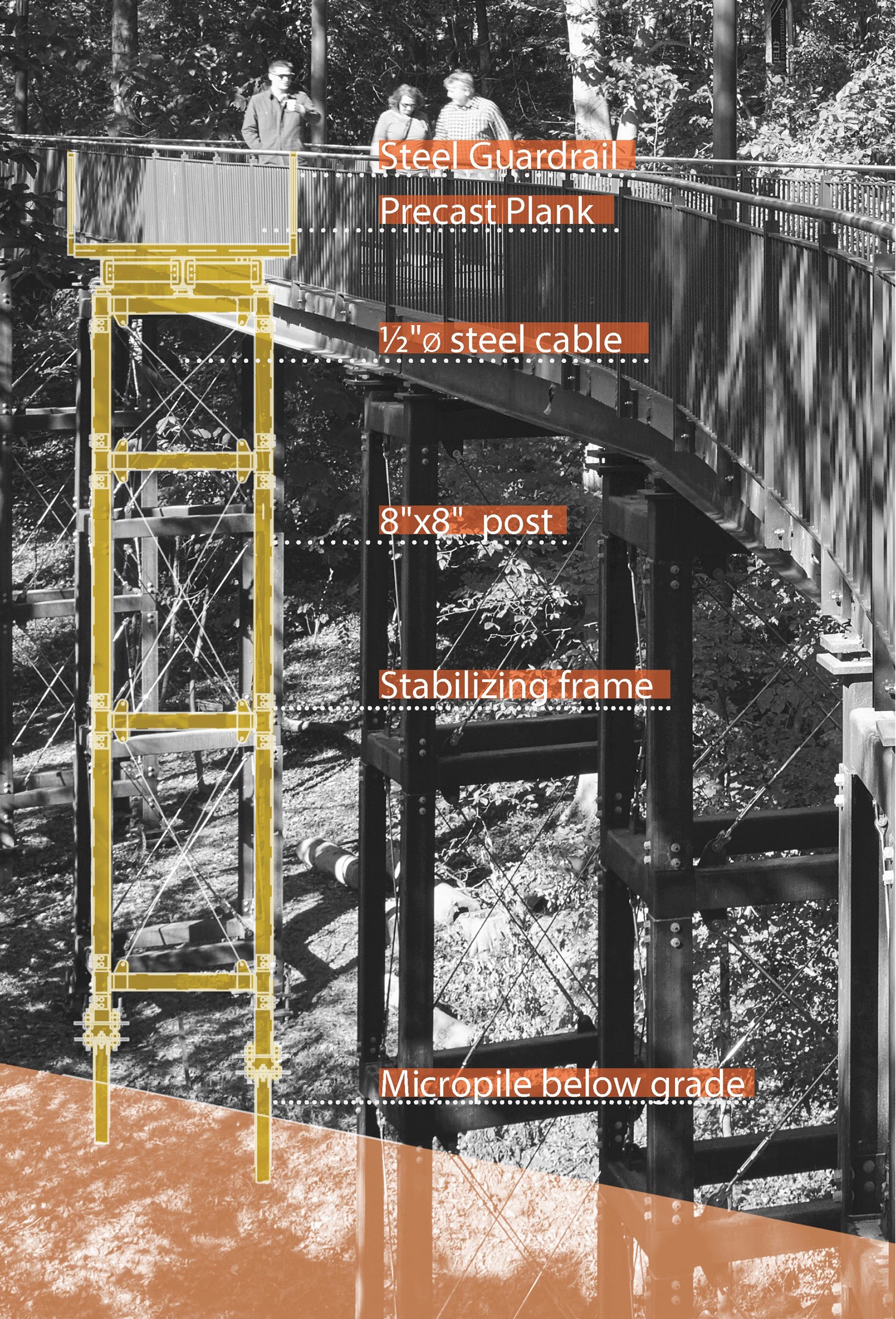 Steel Guardrail

Precast Plank

½"ø steel cable

8"x8" post

Stabilizing frame

Micropile below grade