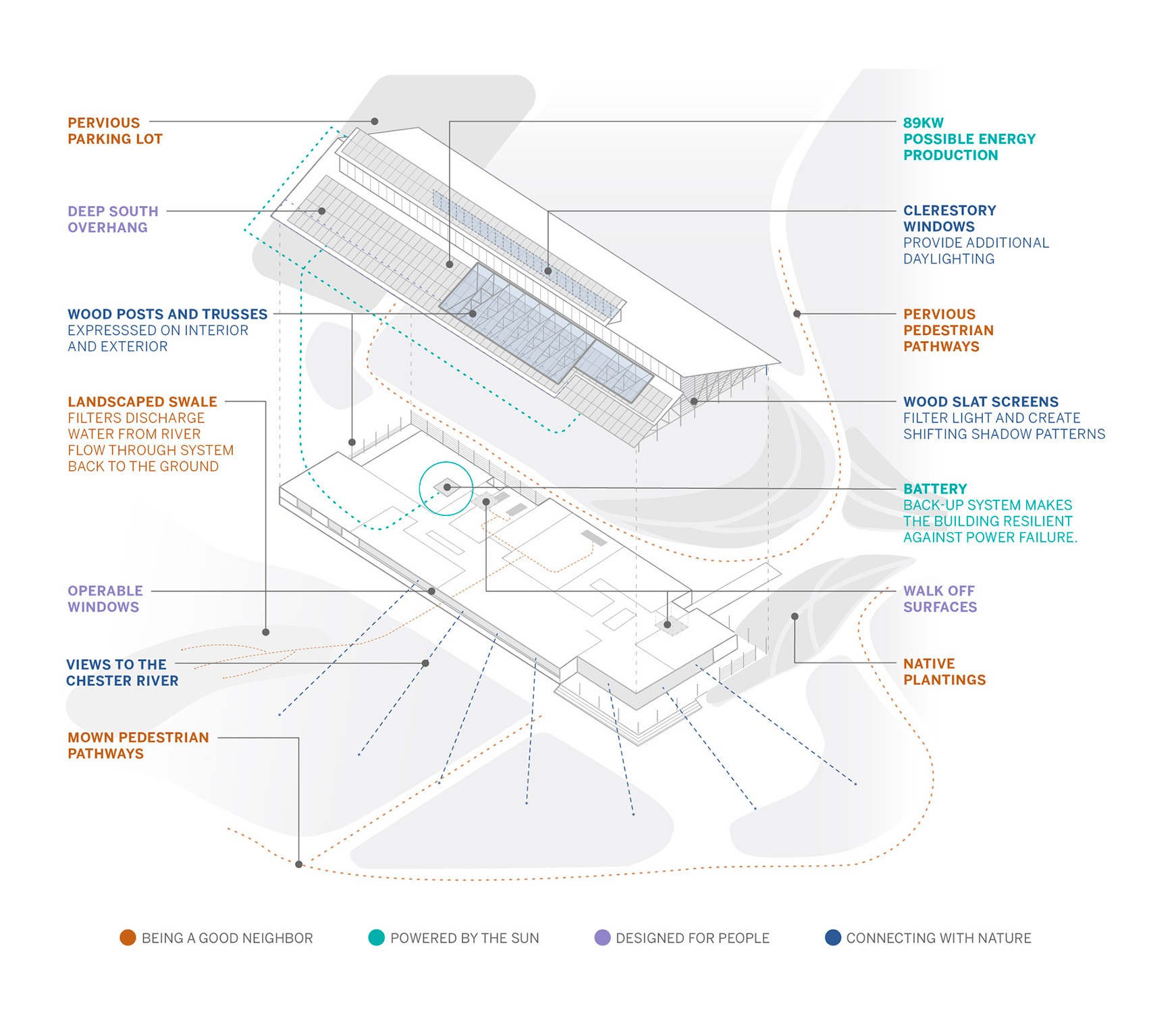 PERVIOUS PARKING LOT

DEEP SOUTH OVERHANG

WOOD POSTS AND TRUSSES
EXPRESSSED ON INTERIOR AND EXTERIOR

LANDSCAPED SWALE
FILTERS DISCHARGE WATER FROM RIVER FLOW THROUGH SYSTEM BACK TO THE GROUND

OPERABLE WINDOWS

VIEWS TO THE CHESTER RIVER

MOWN PEDESTRIAN PATHWAYS

89KW POSSIBLE ENERGY PRODUCTION

CLERESTORY WINDOWS
PROVIDE ADDITIONAL DAYLIGHTING

PERVIOUS PEDESTRIAN PATHWAYS

WOOD SLAT SCREENS
FILTER LIGHT AND CREATE SHIFTING SHADOW PATTERNS

BATTERY
BACK-UP SYSTEM MAKES THE BUILDING RESILIENT AGAINST POWER FAILURE.

WALK OFF SURFACES

NATIVE PLANTINGS

BEING A GOOD NEIGHBOR
POWERED BY THE SUN
DESIGNED FOR PEOPLE
CONNECTING WITH NATURE